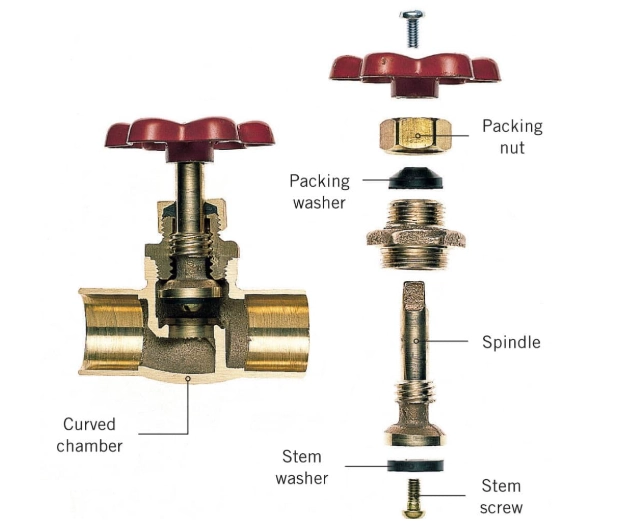 Packing nut

Packing washer

Spindle

Curved chamber

Stem washer

Stem screw