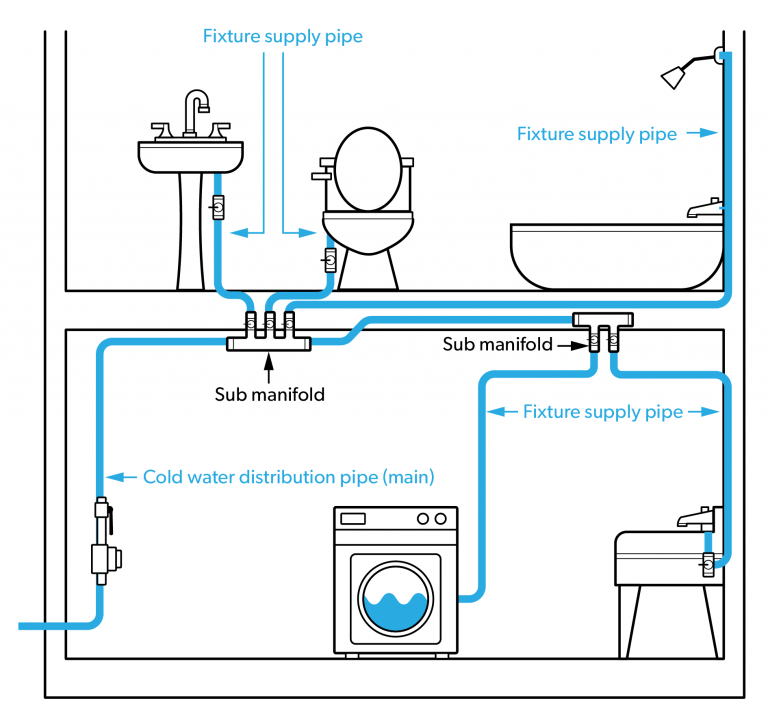 Fixture supply pipe

Fixture supply pipe

Sub manifold

Sub manifold

Fixture supply pipe

Cold water distribution pipe (main)